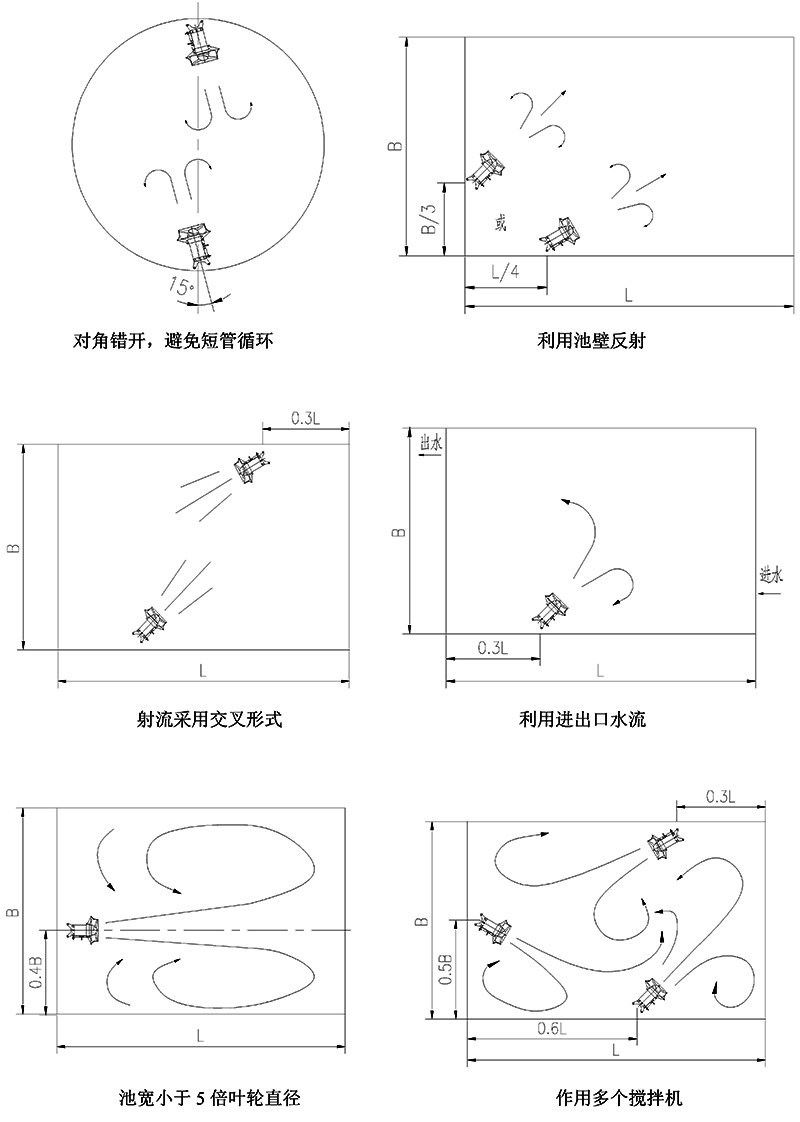 15°

对角错开，避免短管循环

B

B/3

或

L/4

L

利用池壁反射

0.3L

B

L

射流采用交叉形式

出水

B

进水

0.3L

L

利用进出口水流

B

0.4B

L

池宽小于 5 倍叶轮直径

0.3L

B

0.5B

0.6L

L

作用多个搅拌机